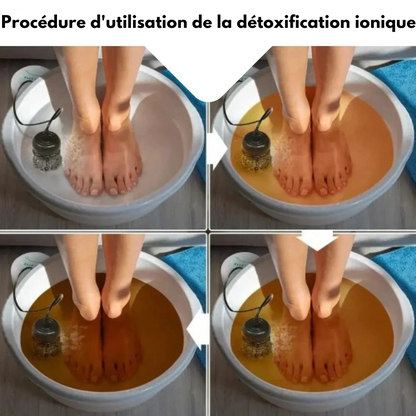 Procédure d'utilisation de la détoxification ionique