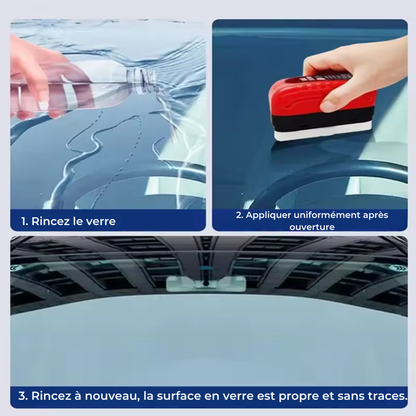 1. Rincez le verre

2. Appliquer uniformément après ouverture

3. Rincez à nouveau, la surface en verre est propre et sans traces.