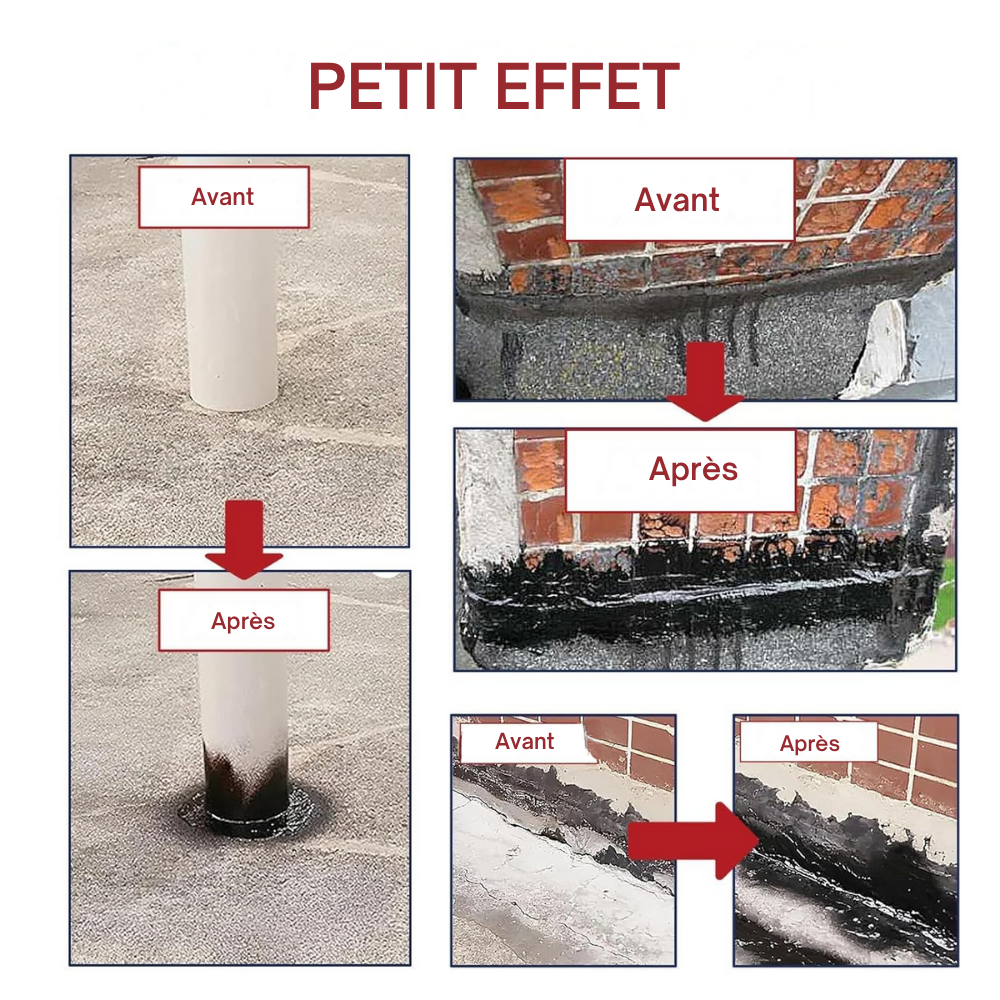 PETIT EFFET

Avant

Après

Avant

Après

Avant

Après