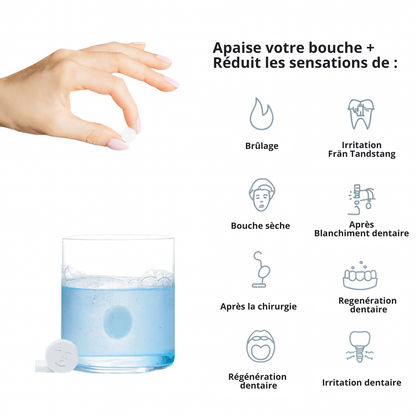 Apaise votre bouche +
Réduit les sensations de :

Brûlage

Irritation
Frän Tandstang

Bouche sèche

Après
Blanchiment dentaire

Après la chirurgie

Regenération
dentaire

Régénération
dentaire

Irritation dentaire