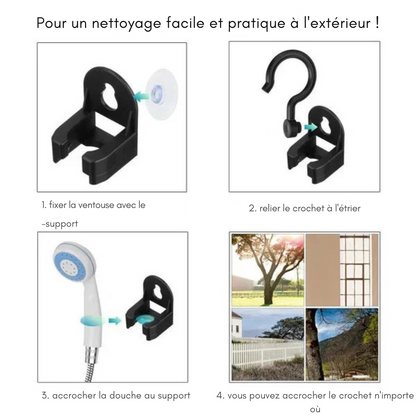 Pour un nettoyage facile et pratique à l'extérieur !

1. fixer la ventouse avec le -support

2. relier le crochet à l'étrier

3. accrocher la douche au support

4. vous pouvez accrocher le crochet n'importe où