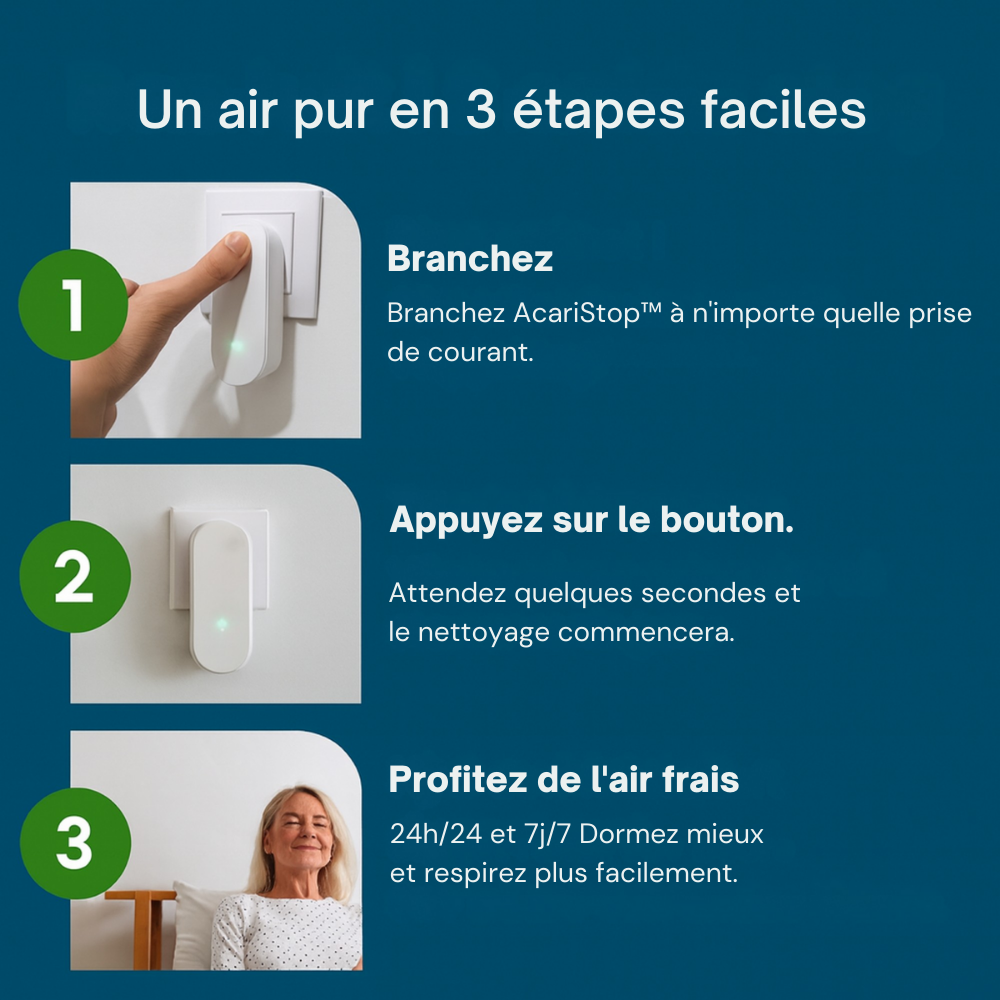 Un air pur en 3 étapes faciles

1

Branchez

Branchez AcariStop™ à n'importe quelle prise de courant.

2

Appuyez sur le bouton.

Attendez quelques secondes et le nettoyage commencera.

3

Profitez de l'air frais

24h/24 et 7j/7 Dormez mieux et respirez plus facilement.