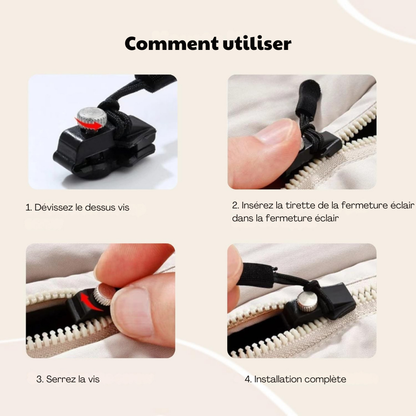 Comment utiliser

1. Dévissez le dessus vis

2. Insérez la tirette de la fermeture éclair dans la fermeture éclair

3. Serrez la vis

4. Installation complète