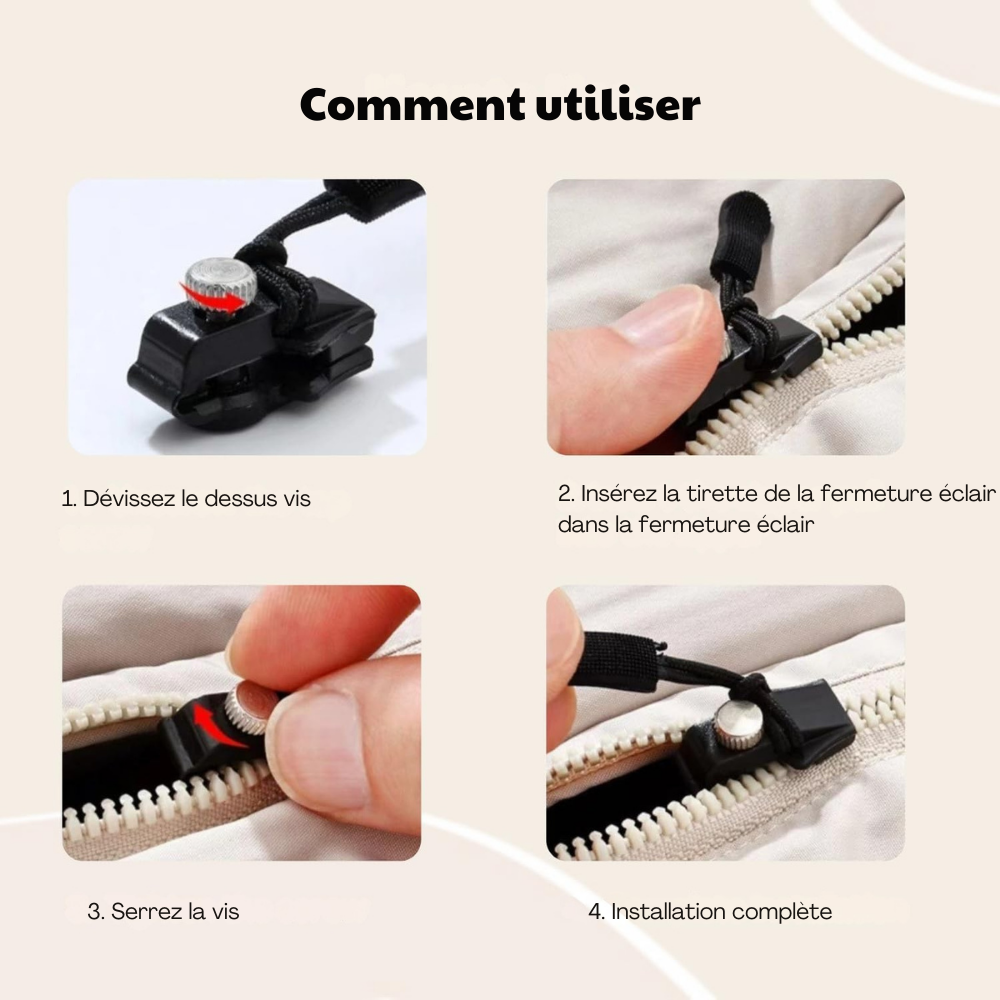 Comment utiliser

1. Dévissez le dessus vis

2. Insérez la tirette de la fermeture éclair dans la fermeture éclair

3. Serrez la vis

4. Installation complète