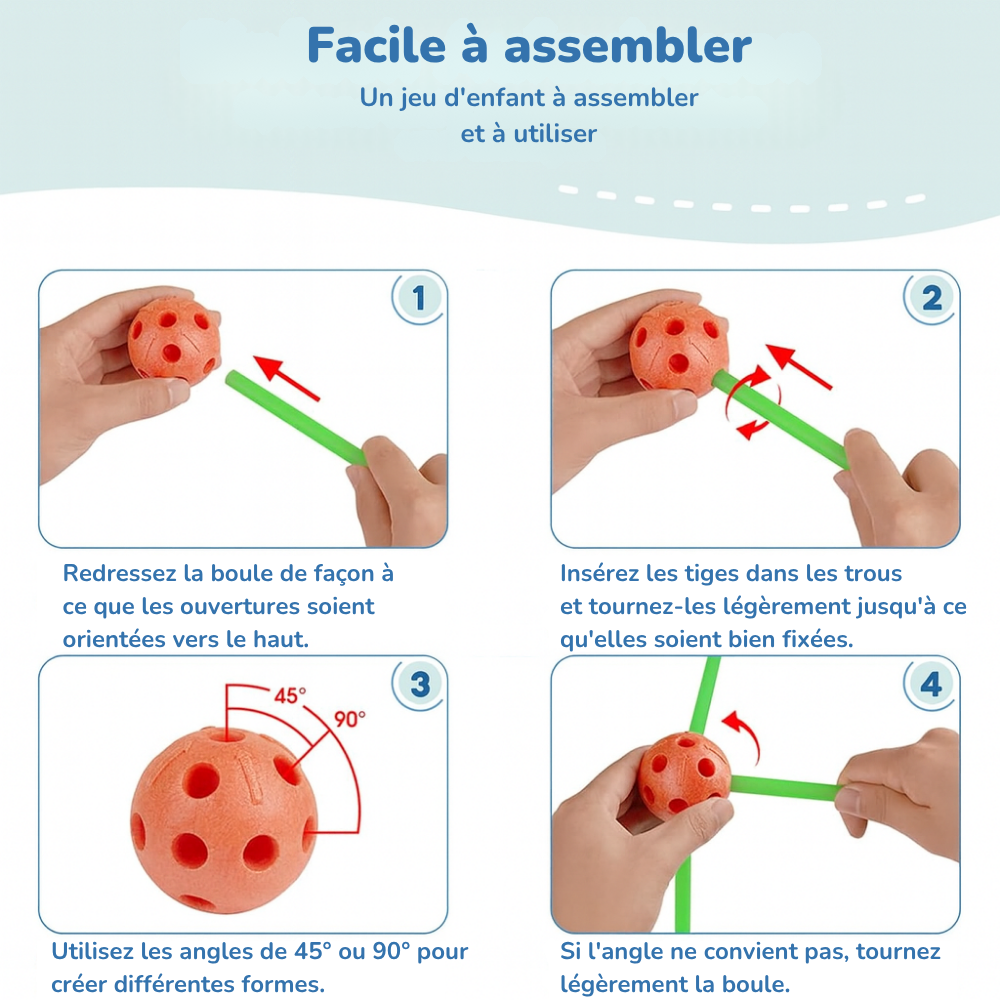 Facile à assembler
Un jeu d'enfant à assembler et à utiliser

1

Redressez la boule de façon à ce que les ouvertures soient orientées vers le haut.

2

Insérez les tiges dans les trous et tournez-les légèrement jusqu'à ce qu'elles soient bien fixées.

3

45°
90°

Utilisez les angles de 45° ou 90° pour créer différentes formes.

4

Si l'angle ne convient pas, tournez légèrement la boule.