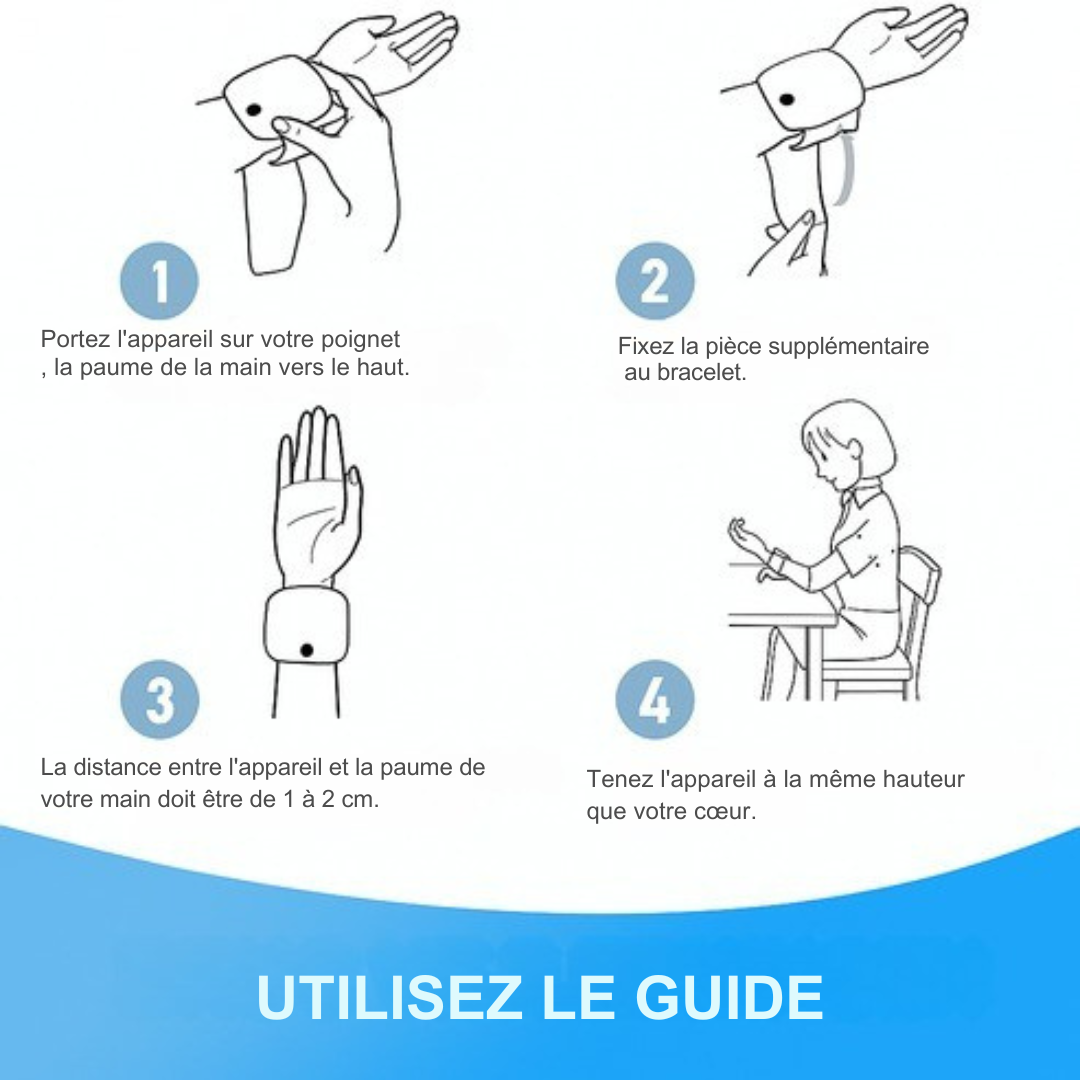 1

Portez l'appareil sur votre poignet , la paume de la main vers le haut.

2

Fixez la pièce supplémentaire au bracelet.

3

La distance entre l'appareil et la paume de votre main doit être de 1 à 2 cm.

4

Tenez l'appareil à la même hauteur que votre cœur.

UTILISEZ LE GUIDE