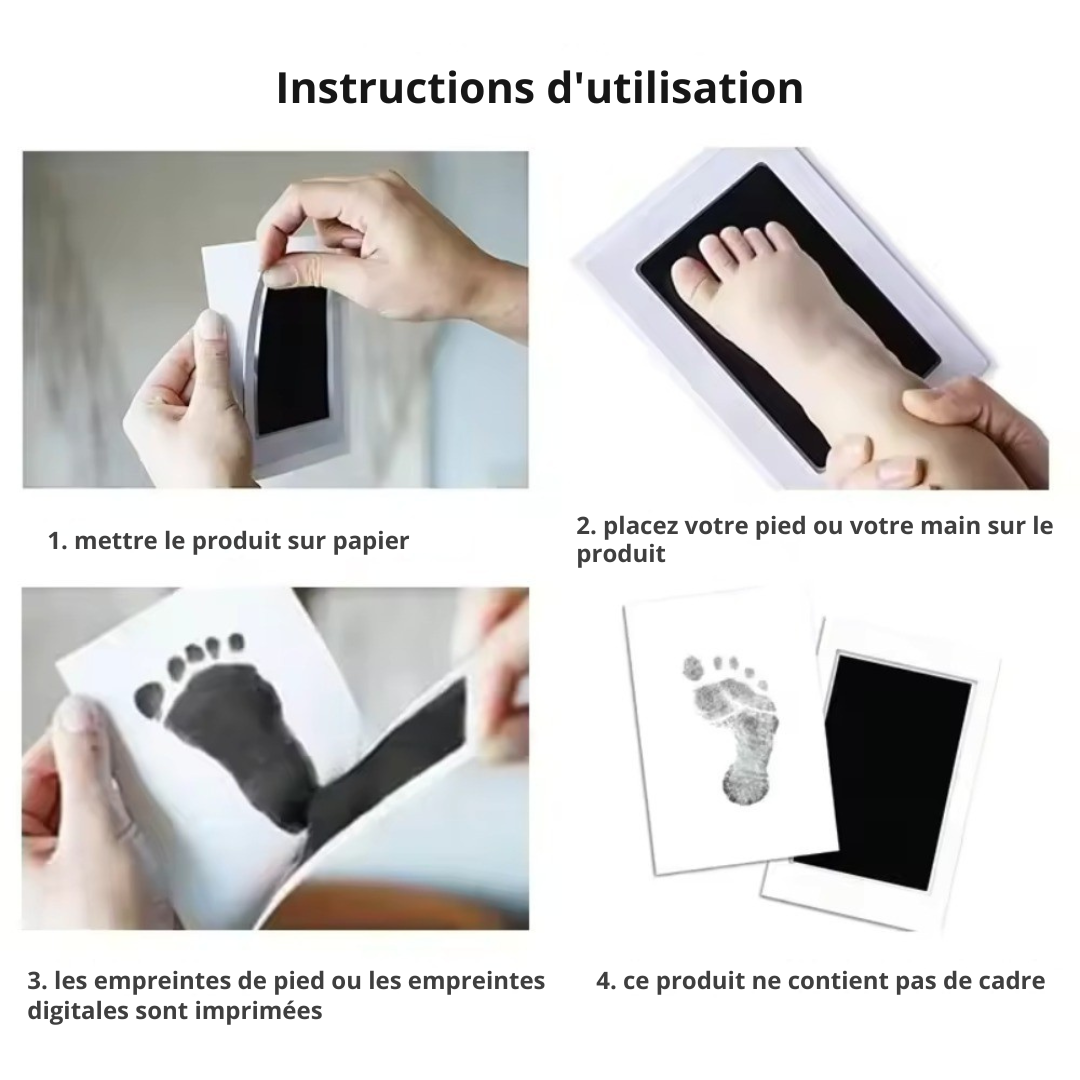 Instructions d'utilisation

1. mettre le produit sur papier

2. placez votre pied ou votre main sur le produit

3. les empreintes de pied ou les empreintes digitales sont imprimées

4. ce produit ne contient pas de cadre