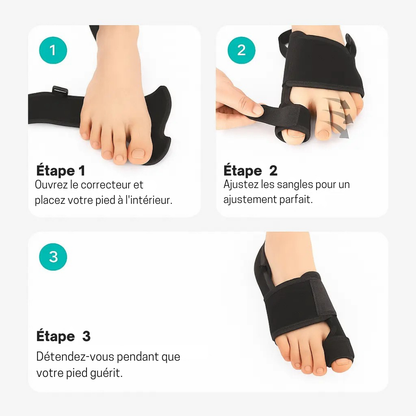 1

Étape 1
Ouvrez le correcteur et placez votre pied à l'intérieur.

2

Étape 2
Ajustez les sangles pour un ajustement parfait.

3

Étape 3
Détendez-vous pendant que votre pied guérit.