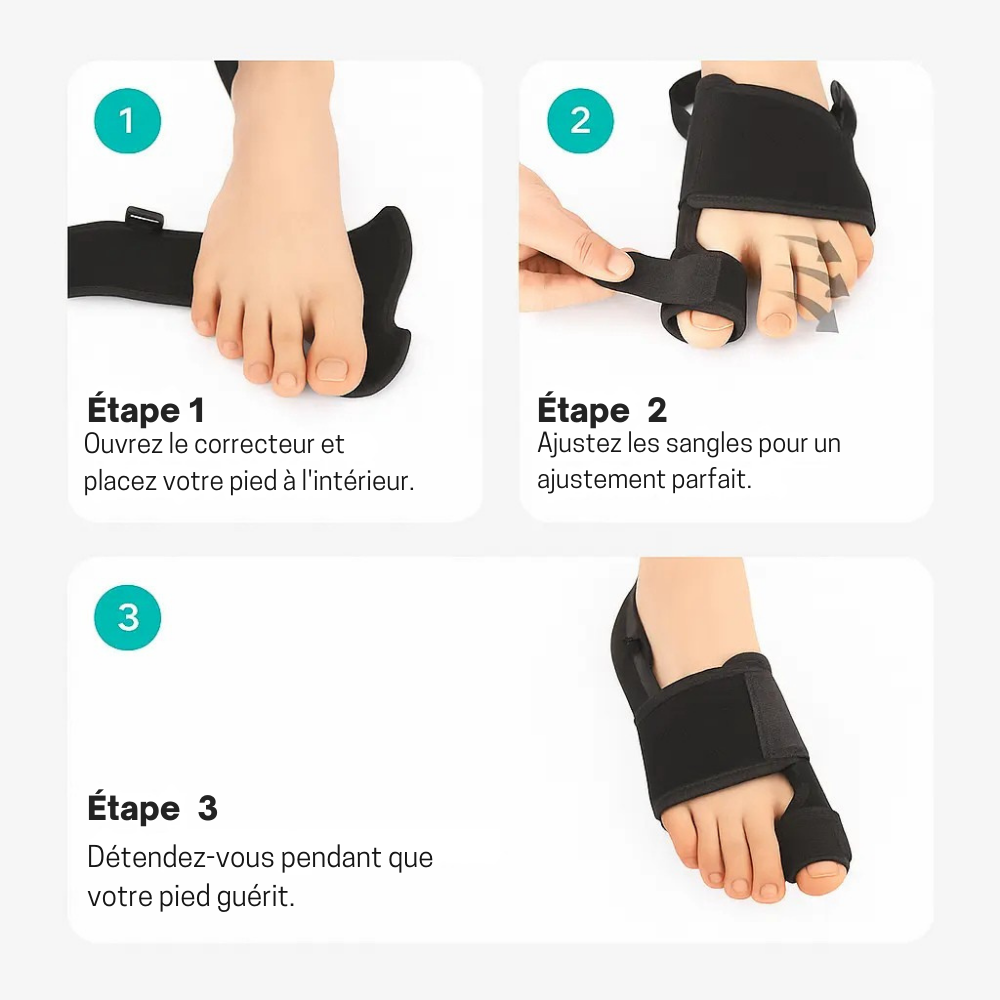 1

Étape 1
Ouvrez le correcteur et placez votre pied à l'intérieur.

2

Étape 2
Ajustez les sangles pour un ajustement parfait.

3

Étape 3
Détendez-vous pendant que votre pied guérit.