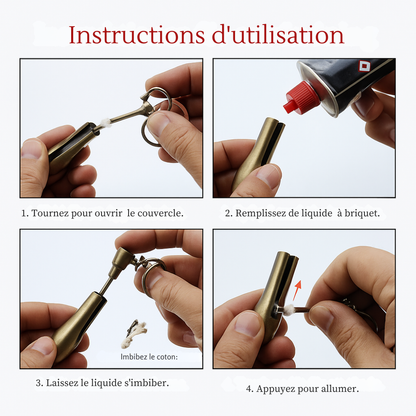 Instructions d'utilisation

1. Tournez pour ouvrir le couvercle.

2. Remplissez de liquide à briquet.

Imbibez le coton:

3. Laissez le liquide s'imbiber.

4. Appuyez pour allumer.