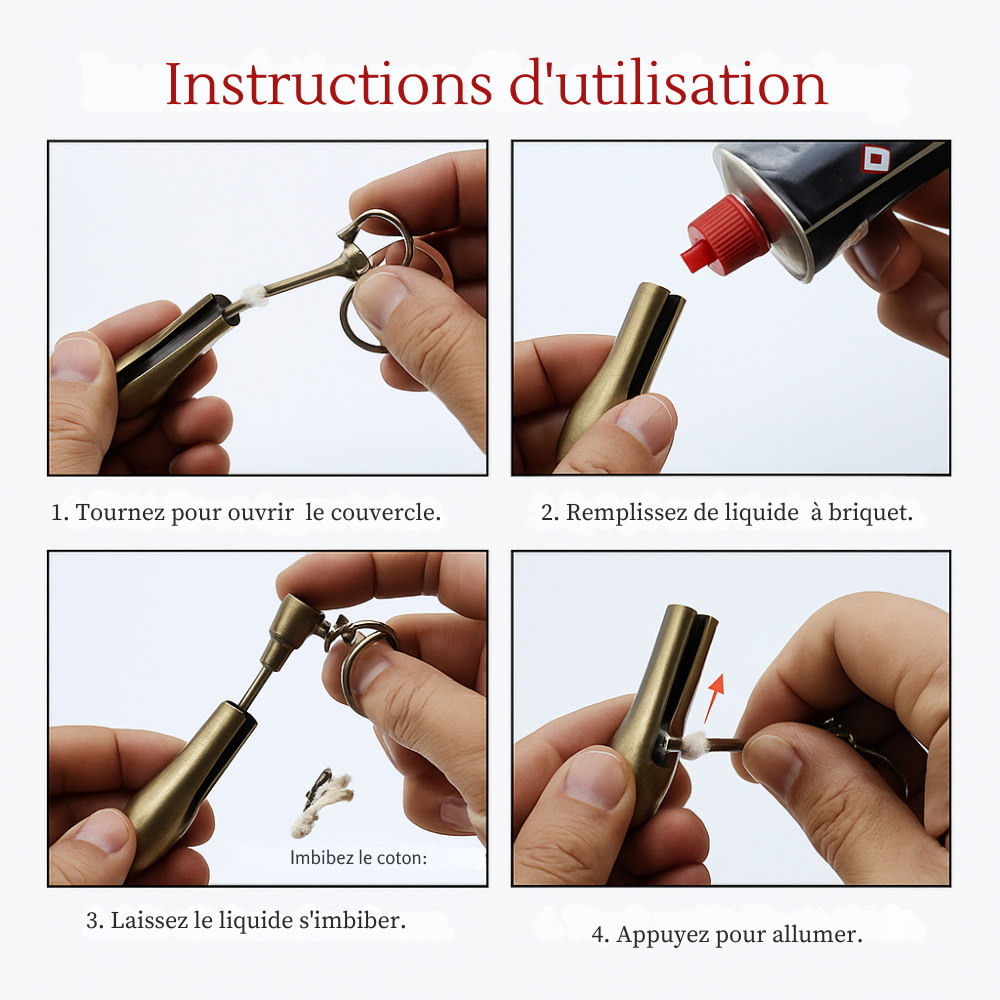 Instructions d'utilisation

1. Tournez pour ouvrir le couvercle.

2. Remplissez de liquide à briquet.

Imbibez le coton:

3. Laissez le liquide s'imbiber.

4. Appuyez pour allumer.