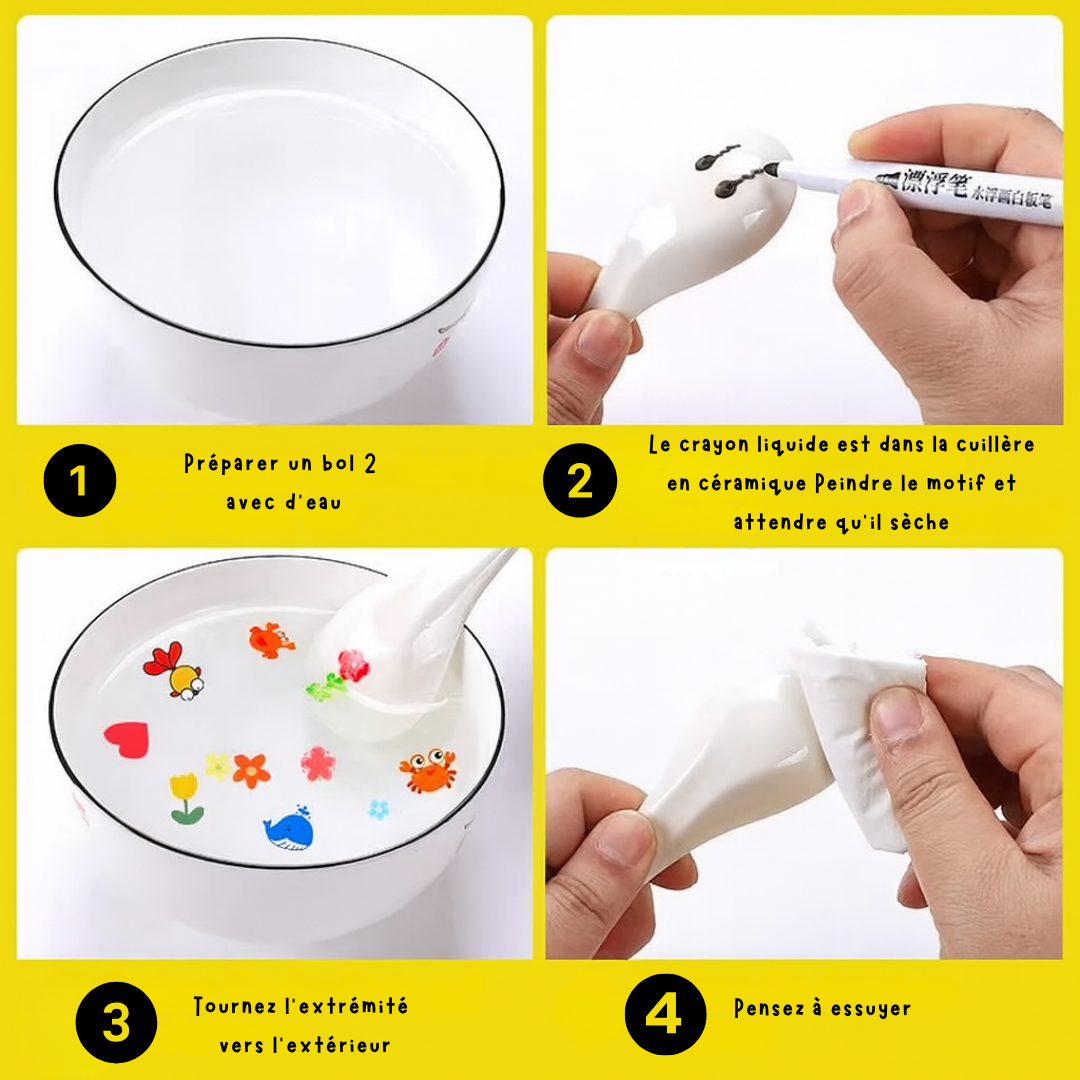 漂浮笔
水浮画白板笔

1

Préparer un bol 2 avec d'eau

2

Le crayon liquide est dans la cuillère en céramique Peindre le motif et attendre qu'il sèche

3

Tournez l'extrémité vers l'extérieur

4

Pensez à essuyer