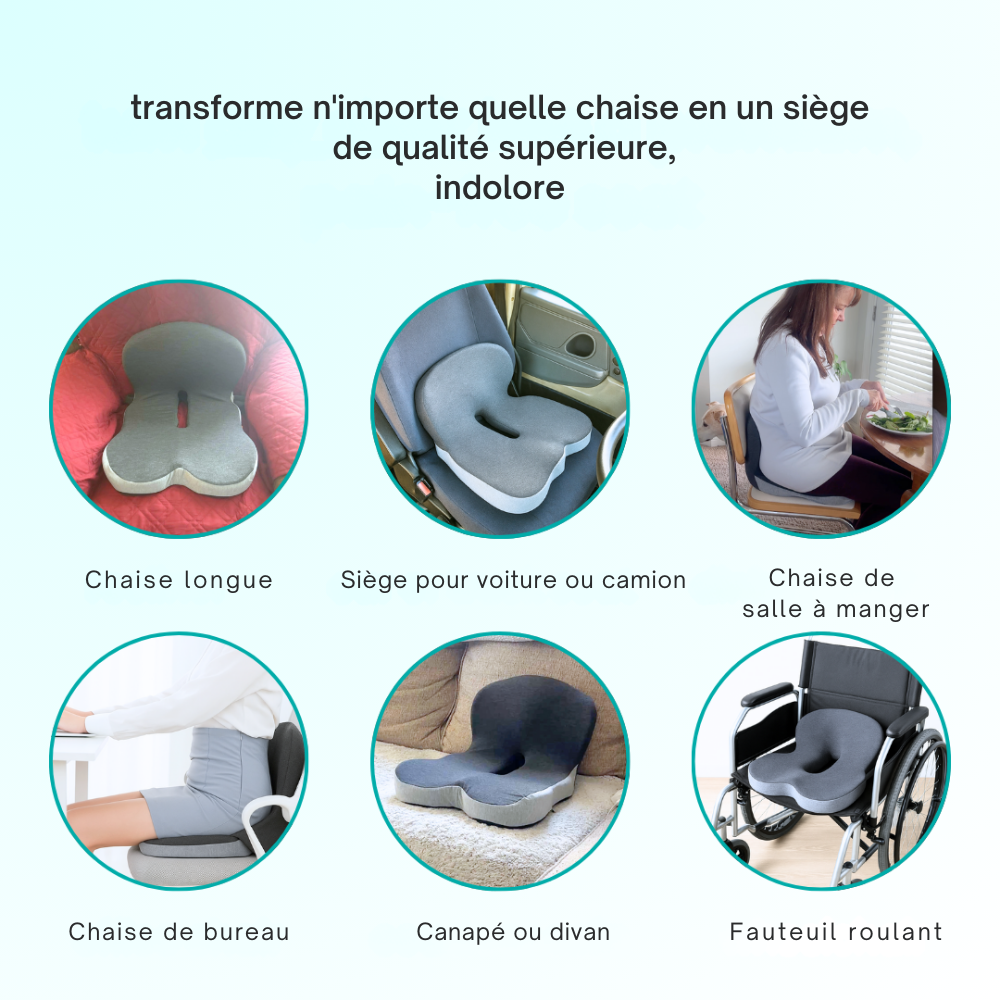 transforme n'importe quelle chaise en un siège de qualité supérieure, indolore

Chaise longue

Siège pour voiture ou camion

Chaise de salle à manger

Chaise de bureau

Canapé ou divan

Fauteuil roulant