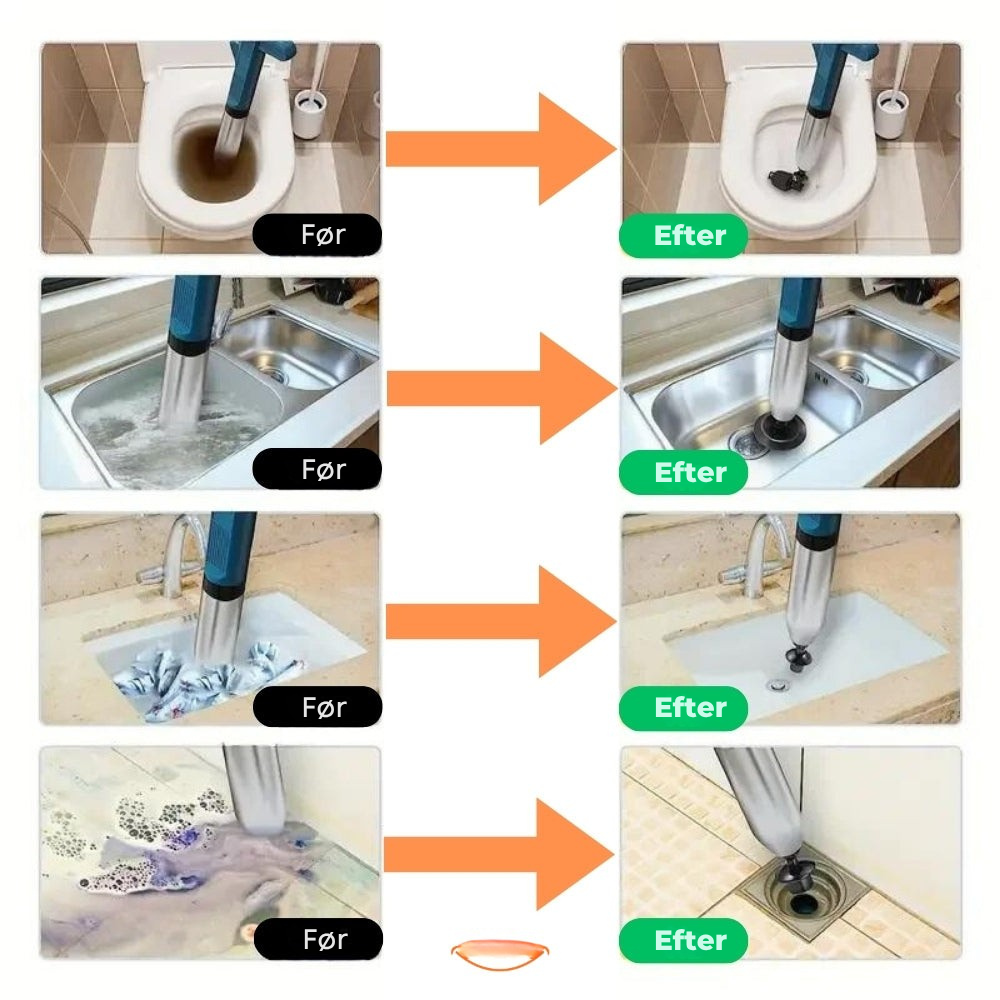 Før

Efter

Før

Efter

Før

Efter

Før

Efter