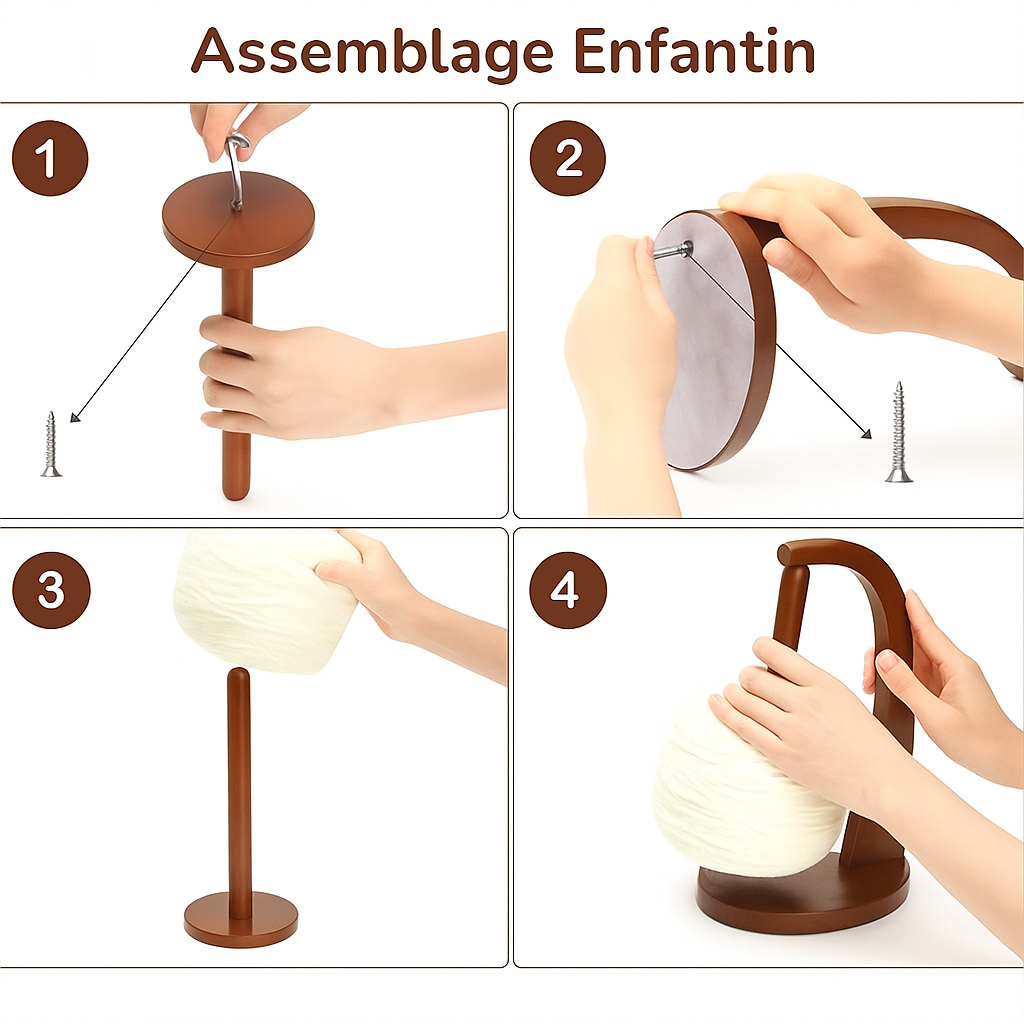 Assemblage Enfantin

1

2

3

4