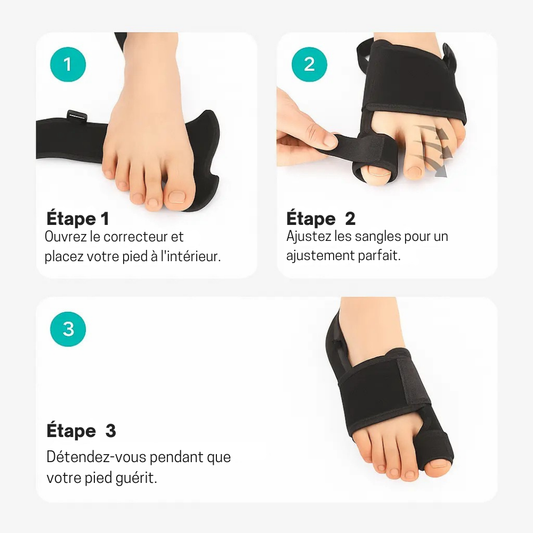 1

Étape 1
Ouvrez le correcteur et placez votre pied à l'intérieur.

2

Étape 2
Ajustez les sangles pour un ajustement parfait.

3

Étape 3
Détendez-vous pendant que votre pied guérit.