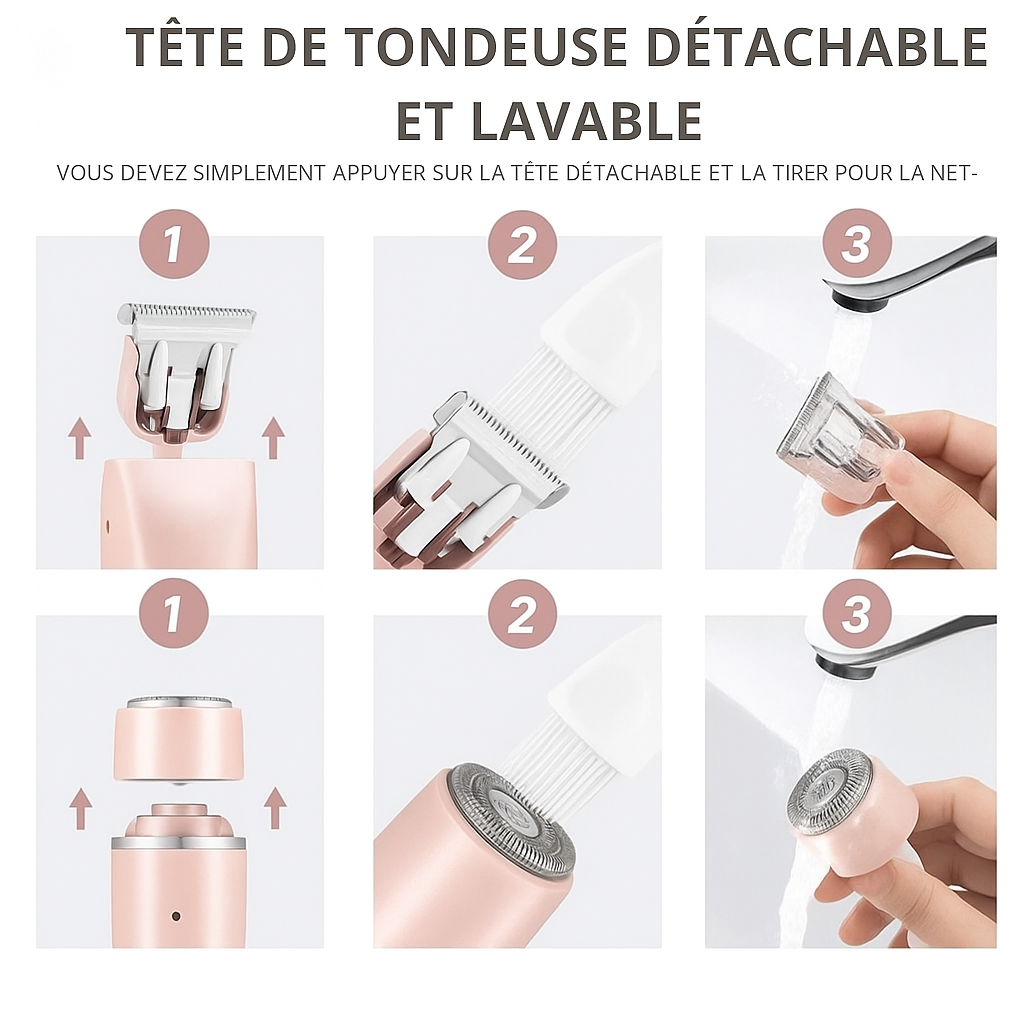 TÊTE DE TONDEUSE DÉTACHABLE ET LAVABLE

VOUS DEVEZ SIMPLEMENT APPUYER SUR LA TÊTE DÉTACHABLE ET LA TIRER POUR LA NET-

1

2

3

1

2

3